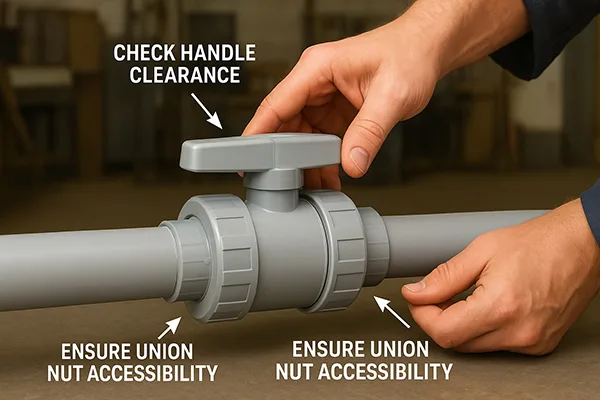 CHECK HANDLE CLEARANCE

ENSURE UNION NUT ACCESSIBILITY

ENSURE UNION NUT ACCESSIBILITY